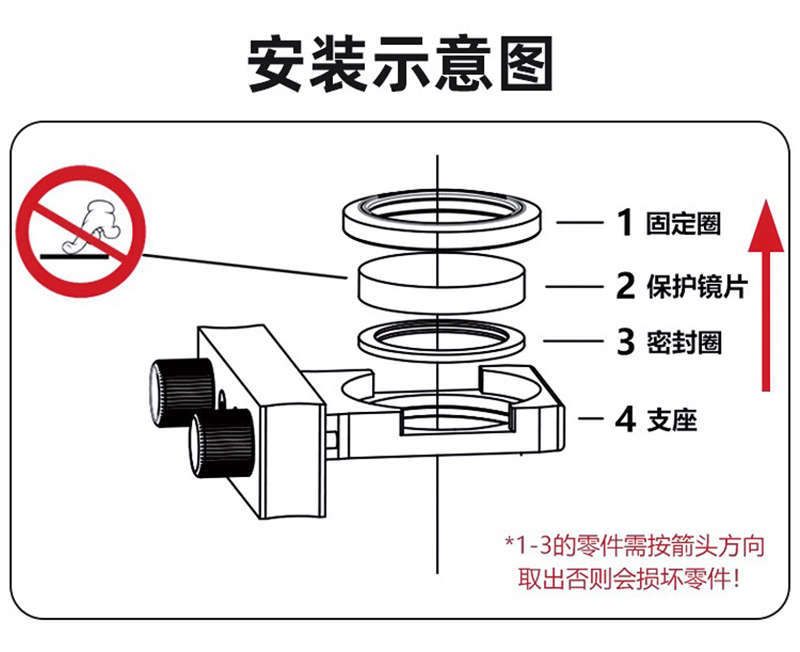 安装示意图

1 固定圈

2 保护镜片

3 密封圈

4 支座

*1-3的零件需按箭头方向取出否则会损坏零件!